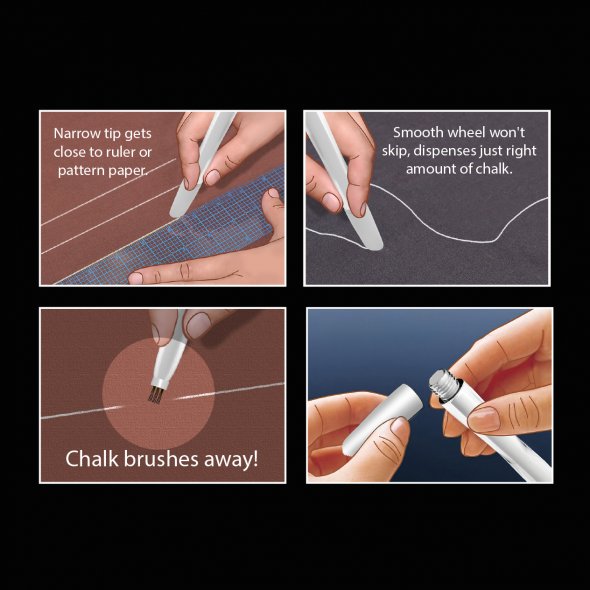 Narrow tip gets close to ruler or pattern paper.

Smooth wheel won't skip, dispenses just right amount of chalk.

Chalk brushes away!